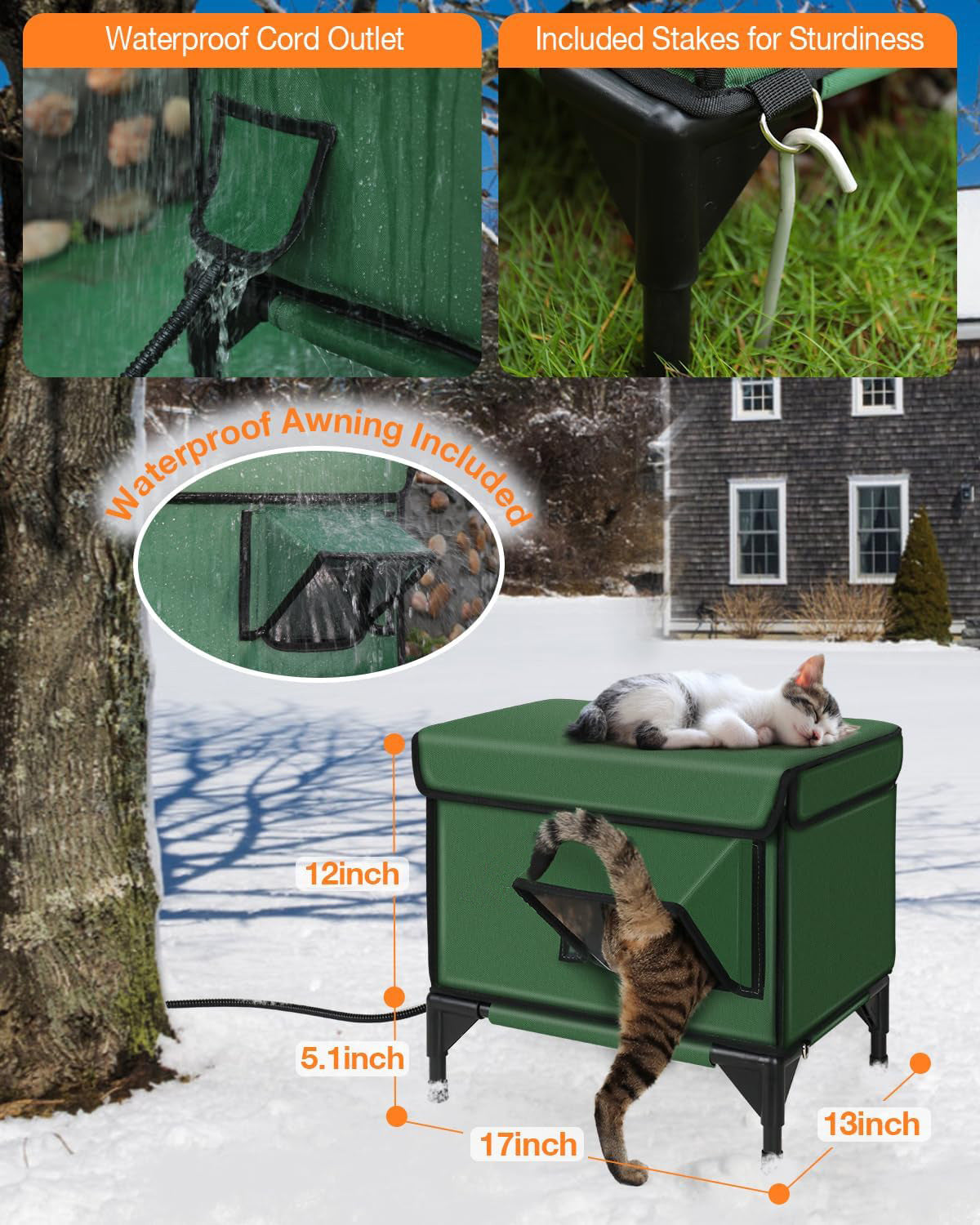 Waterproof Cord Outlet

Included Stakes for Sturdiness

Waterproof Awning Included

12inch

5.1inch

17inch

13inch